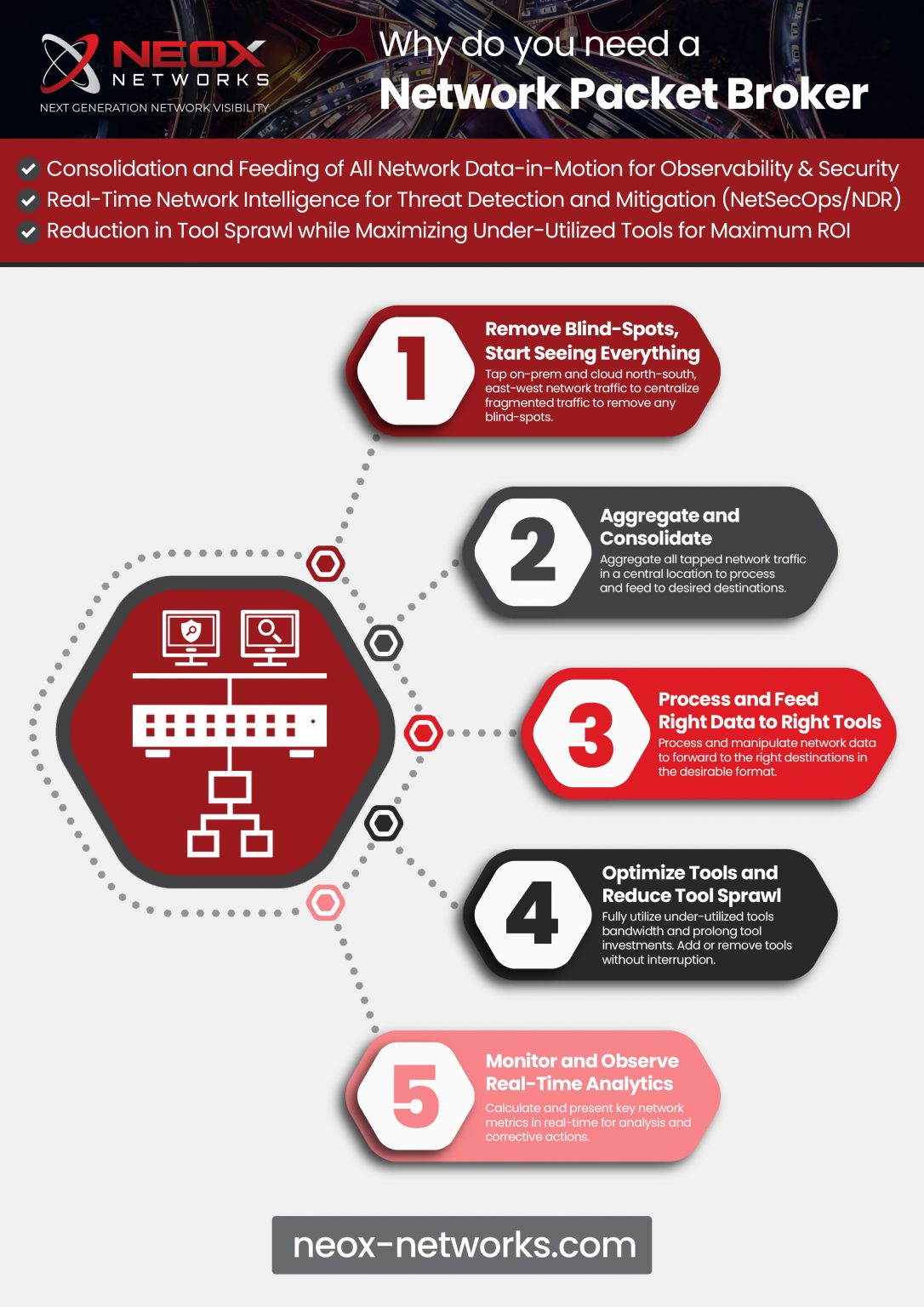 NEOX NETWORKS
NEXT GENERATION NETWORK VISIBILITY

Why do you need a
Network Packet Broker

Consolidation and Feeding of All Network Data-in-Motion for Observability & Security
Real-Time Network Intelligence for Threat Detection and Mitigation (NetSecOps/NDR)
Reduction in Tool Sprawl while Maximizing Under-Utilized Tools for Maximum ROI

1
Remove Blind-Spots, Start Seeing Everything
Tap on-prem and cloud north-south, east-west network traffic to centralize fragmented traffic to remove any blind-spots.

2
Aggregate and Consolidate
Aggregate all tapped network traffic in a central location to process and feed to desired destinations.

3
Process and Feed Right Data to Right Tools
Process and manipulate network data to forward to the right destinations in the desirable format.

4
Optimize Tools and Reduce Tool Sprawl
Fully utilize under-utilized tools bandwidth and prolong tool investments. Add or remove tools without interruption.

5
Monitor and Observe Real-Time Analytics
Calculate and present key network metrics in real-time for analysis and corrective actions.

neox-networks.com